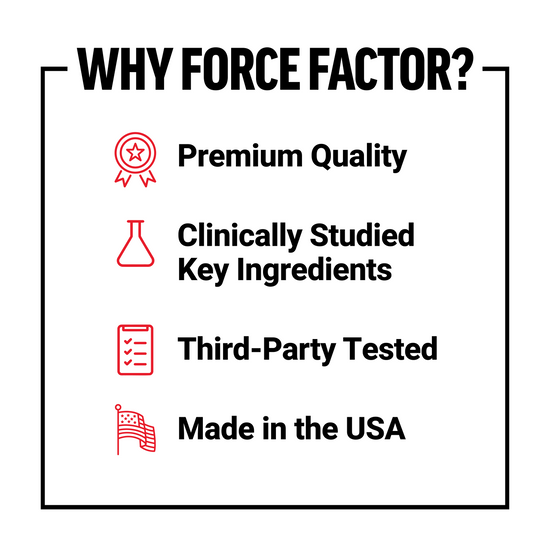 WHY FORCE FACTOR?

Premium Quality

Clinically Studied Key Ingredients

Third-Party Tested

Made in the USA