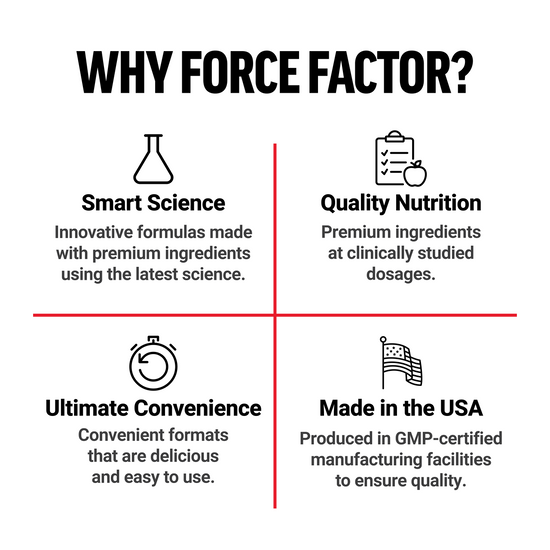 WHY FORCE FACTOR?

Smart Science
Innovative formulas made with premium ingredients using the latest science.

Quality Nutrition
Premium ingredients at clinically studied dosages.

Ultimate Convenience
Convenient formats that are delicious and easy to use.

Made in the USA
Produced in GMP-certified manufacturing facilities to ensure quality.