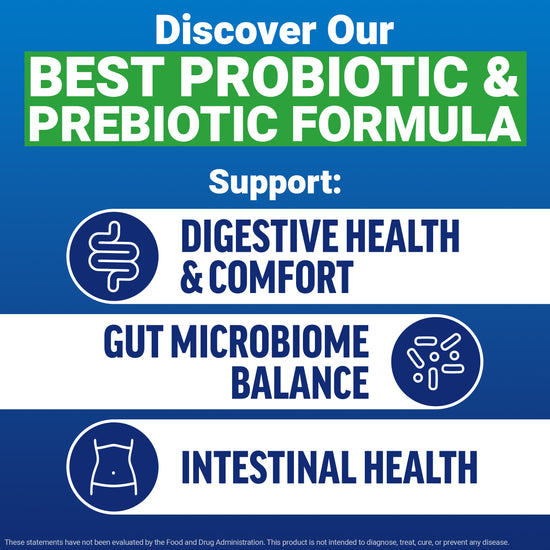 Discover Our
BEST PROBIOTIC & PREBIOTIC FORMULA

Support:

DIGESTIVE HEALTH & COMFORT

GUT MICROBIOME BALANCE

INTESTINAL HEALTH

These statements have not been evaluated by the Food and Drug Administration. This product is not intended to diagnose, treat, cure, or prevent any disease.