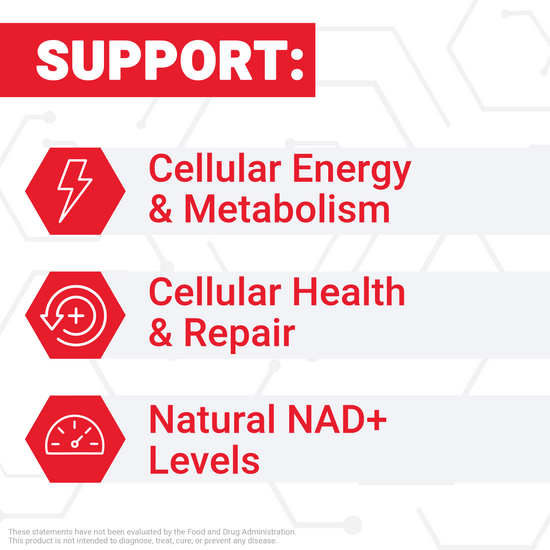 SUPPORT:

Cellular Energy & Metabolism

Cellular Health & Repair

Natural NAD+ Levels

These statements have not been evaluated by the Food and Drug Administration. This product is not intended to diagnose, treat, cure, or prevent any disease.